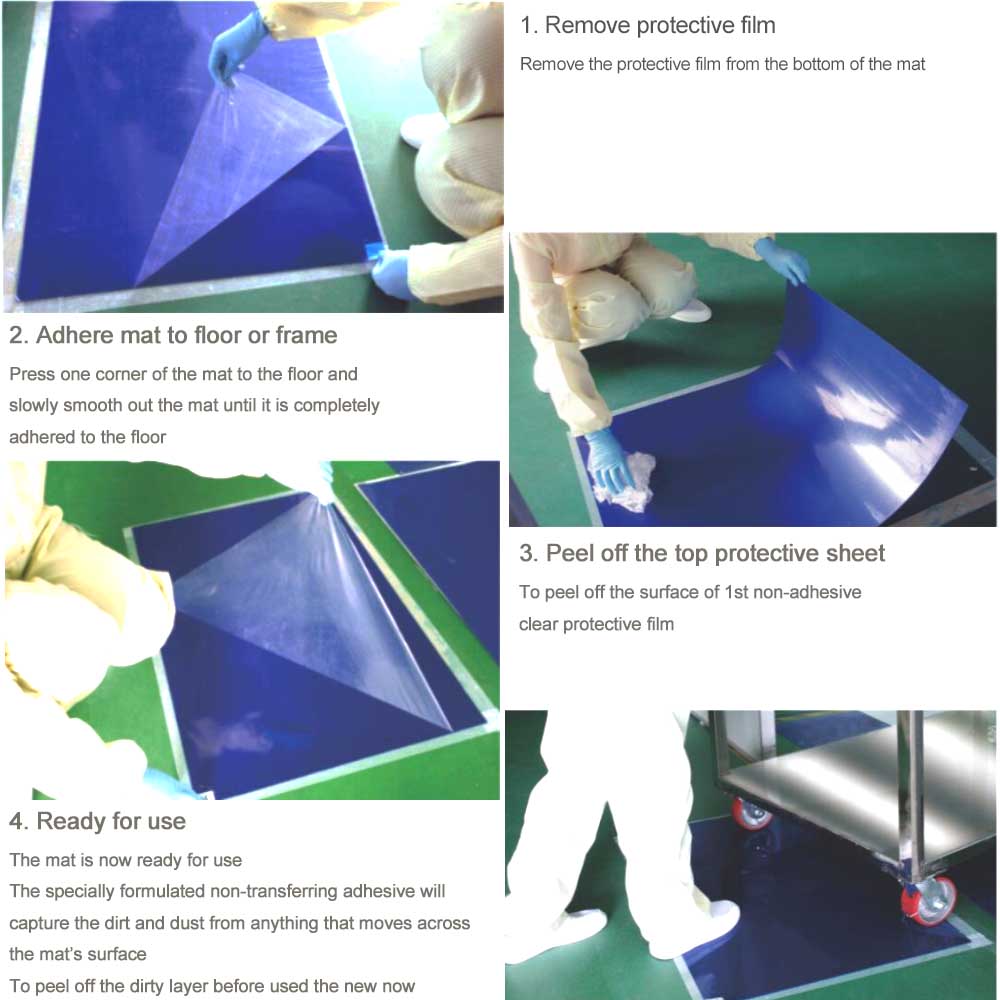 1. Remove protective film

Remove the protective film from the bottom of the mat

2. Adhere mat to floor or frame

Press one corner of the mat to the floor and slowly smooth out the mat until it is completely adhered to the floor

3. Peel off the top protective sheet

To peel off the surface of 1st non-adhesive clear protective film

4. Ready for use

The mat is now ready for use

The specially formulated non-transferring adhesive will capture the dirt and dust from anything that moves across the mat's surface

To peel off the dirty layer before used the new now